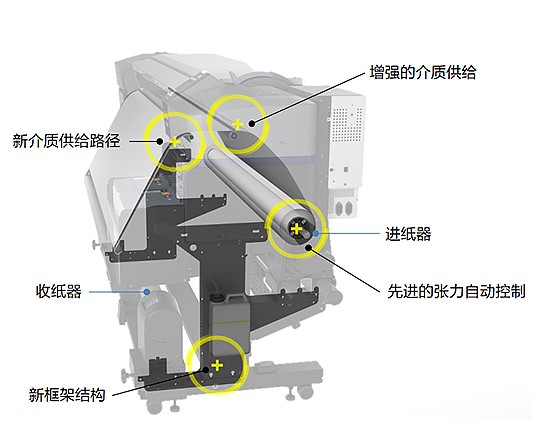 增强的介质供给

新介质供给路径

进纸器

先进的张力自动控制

收纸器

新框架结构